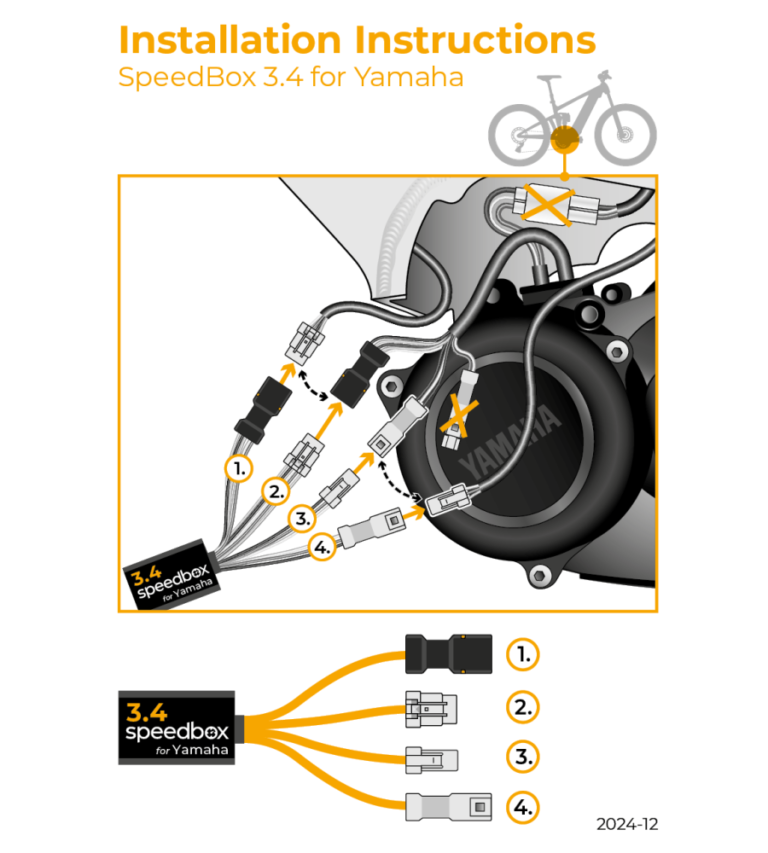 Installation Instructions
SpeedBox 3.4 for Yamaha

YAMAHA

1.
2.
3.
4.

3.4
speedbox
for Yamaha

3.4
speedbox
for Yamaha

1.
2.
3.
4.

2024-12