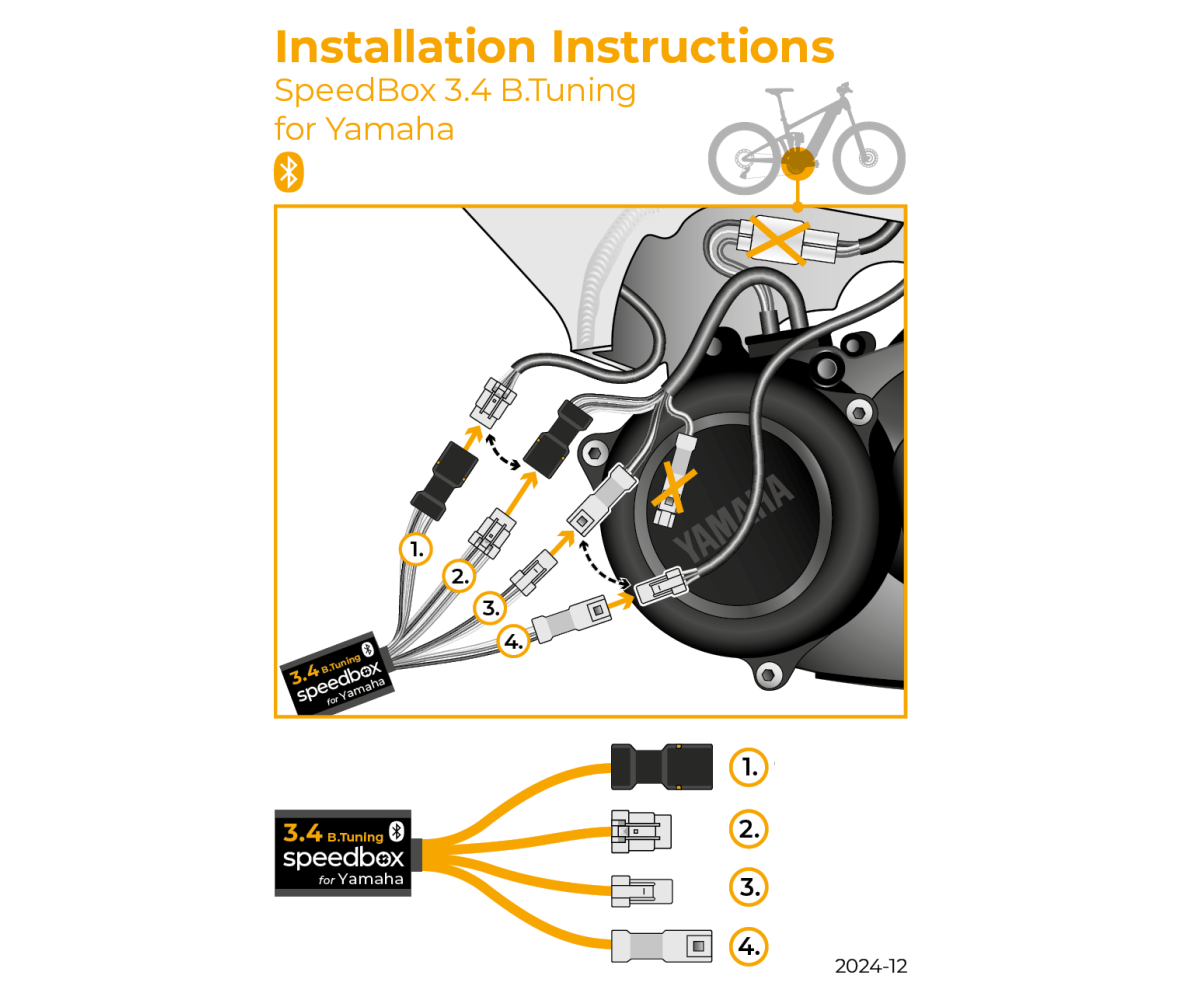 Installation Instructions
SpeedBox 3.4 B.Tuning
for Yamaha

YAMAHA

1.
2.
3.
4.

3.4 B.Tuning
speedbox
for Yamaha

3.4 B.Tuning
speedbox
for Yamaha

1.
2.
3.
4.

2024-12