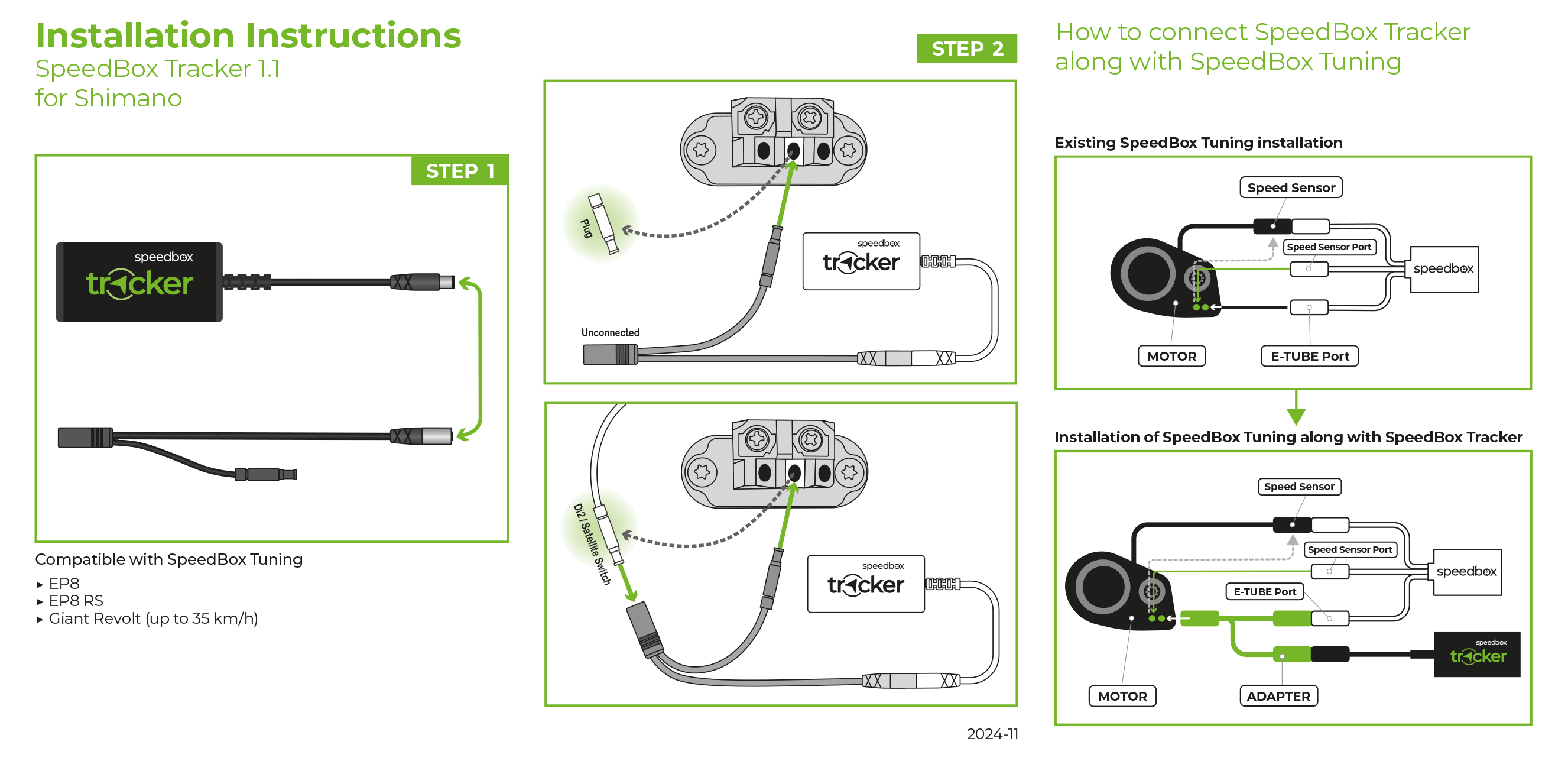 Installation Instructions
SpeedBox Tracker 1.1
for Shimano

STEP 1

speedbox
tracker

Compatible with SpeedBox Tuning
▸ EP8
▸ EP8 RS
▸ Giant Revolt (up to 35 km/h)

STEP 2

Plug

speedbox
tracker

Unconnected

Di2 / Satellite Switch

speedbox
tracker

2024-11

How to connect SpeedBox Tracker along with SpeedBox Tuning

Existing SpeedBox Tuning installation

Speed Sensor
Speed Sensor Port
speedbox
MOTOR
E-TUBE Port

Installation of SpeedBox Tuning along with SpeedBox Tracker

Speed Sensor
Speed Sensor Port
speedbox
E-TUBE Port
speedbox
tracker
MOTOR
ADAPTER