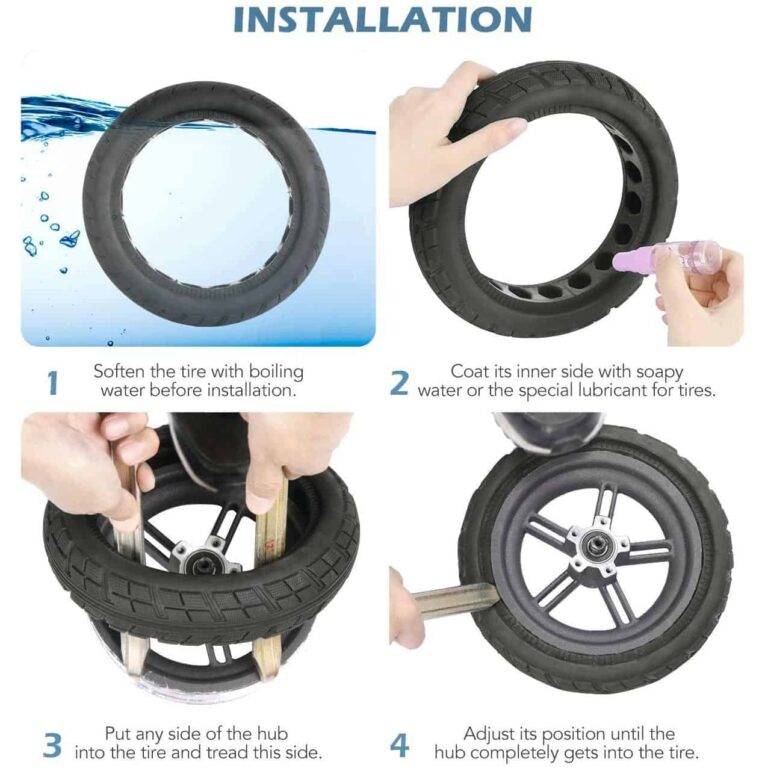 INSTALLATION

1 Soften the tire with boiling water before installation.

2 Coat its inner side with soapy water or the special lubricant for tires.

3 Put any side of the hub into the tire and tread this side.

4 Adjust its position until the hub completely gets into the tire.