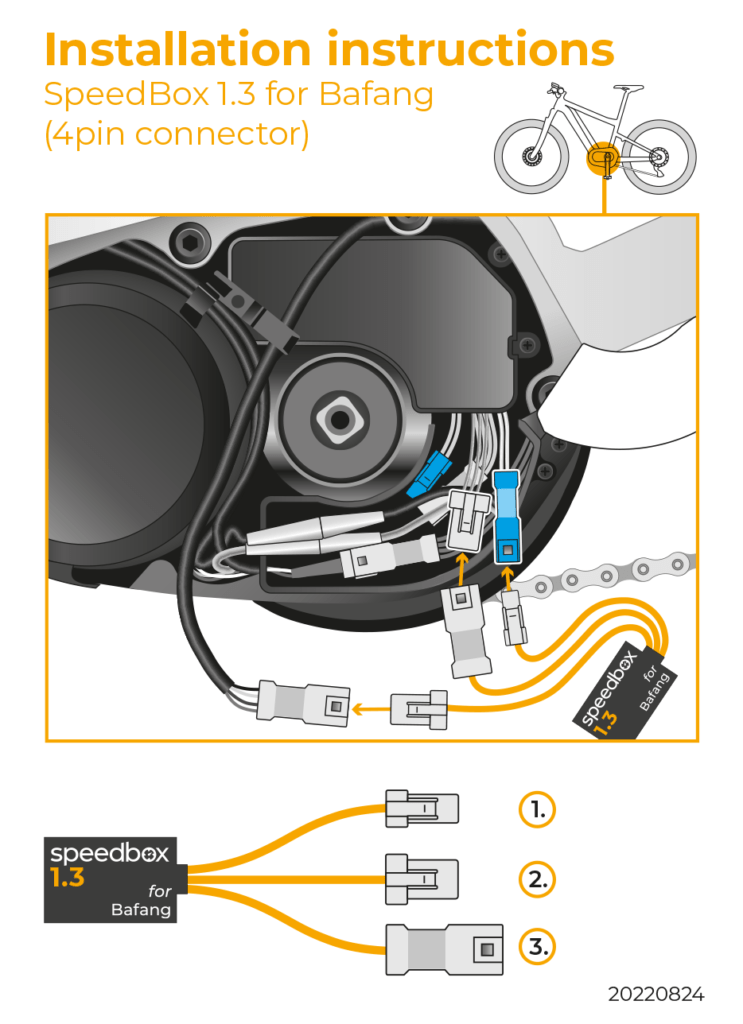 Installation instructions
SpeedBox 1.3 for Bafang
(4pin connector)

speedbox
1.3
for
Bafang

speedbox
1.3
for
Bafang

1.

2.

3.

20220824